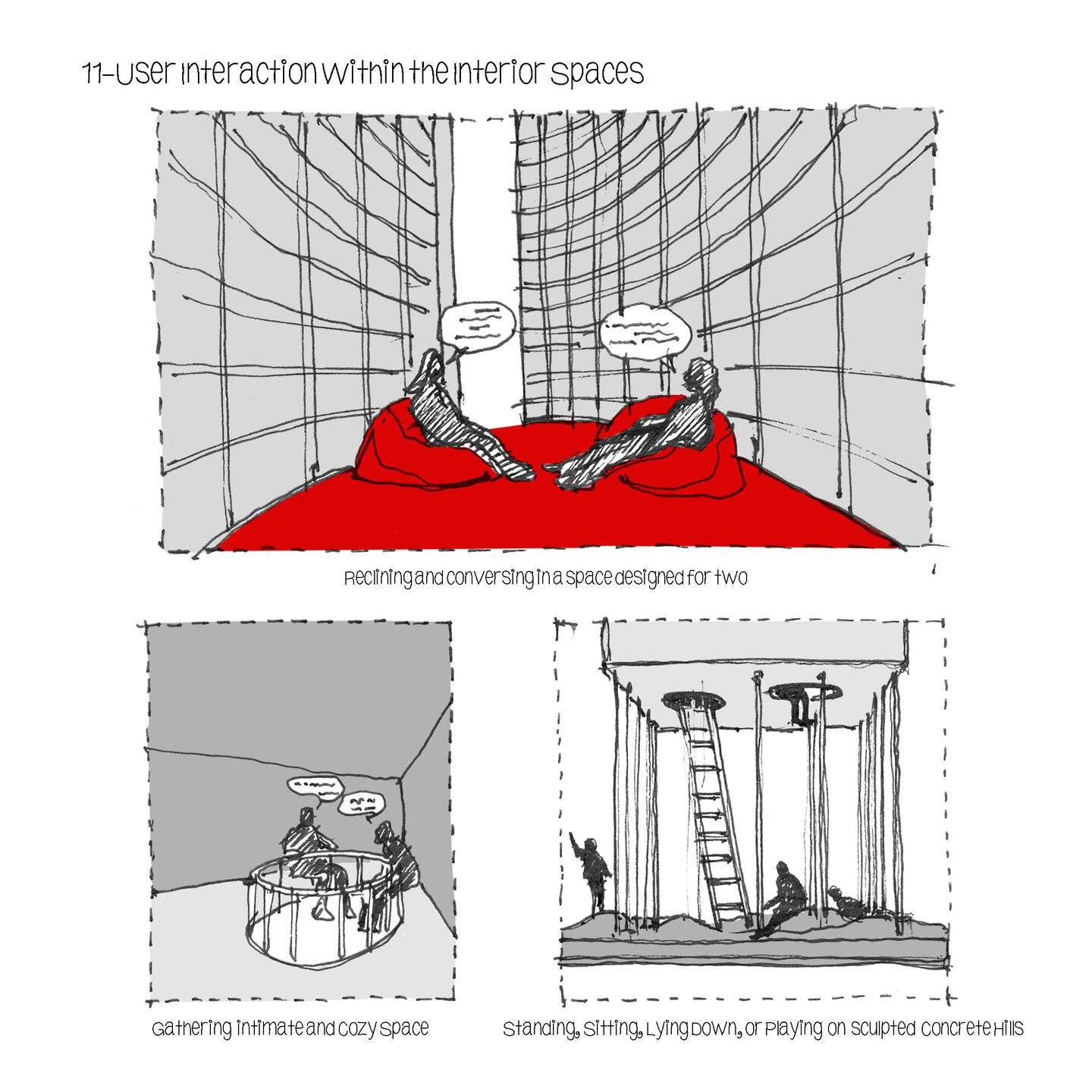 11-User interaction within the interior spaces

Reclining and conversing in a space designed for two

Gathering intimate and cozy space

Standing, Sitting, Lying Down, or Playing on Sculpted Concrete Hills