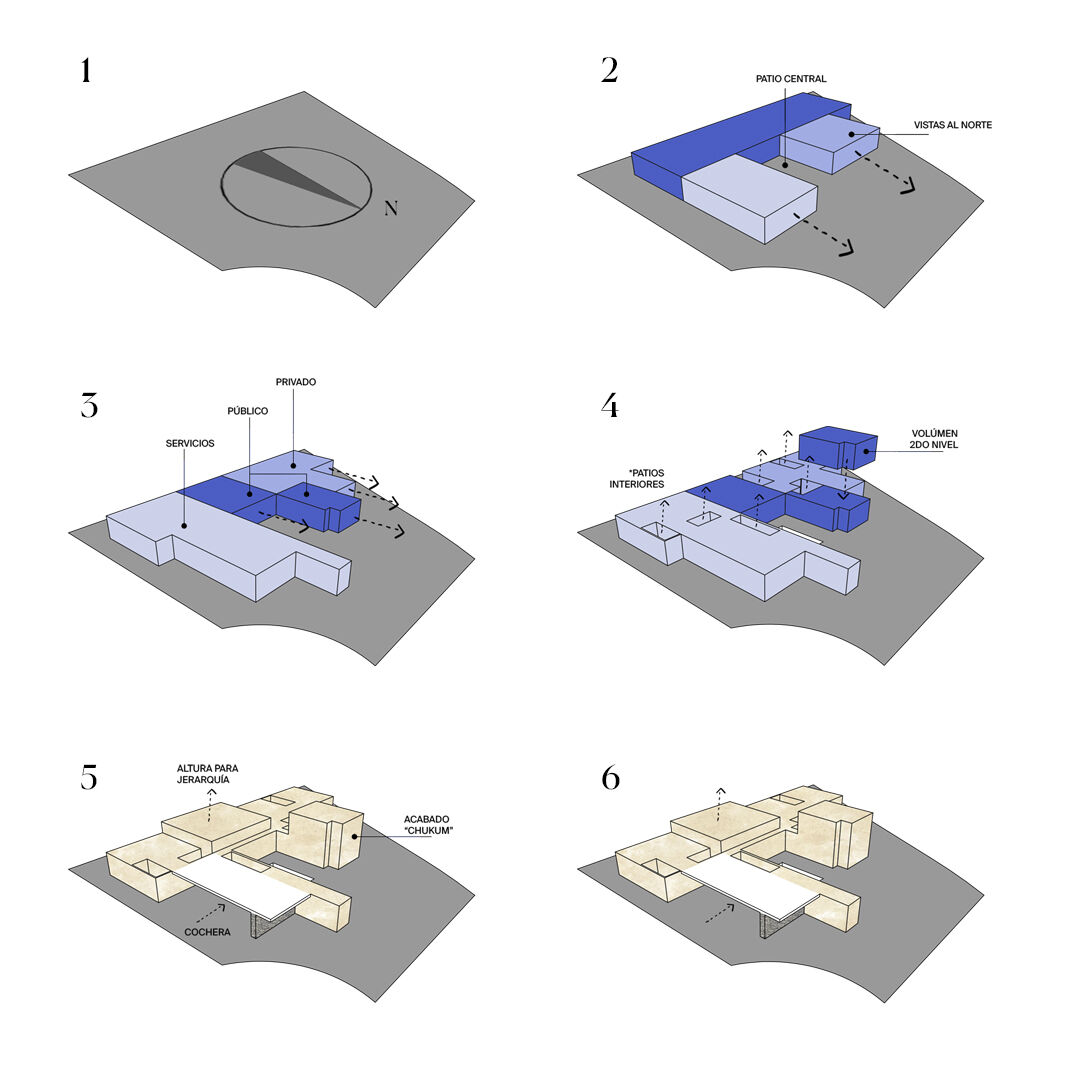 1

N

2

PATIO CENTRAL

VISTAS AL NORTE

3

PRIVADO

PÚBLICO

SERVICIOS

4

VOLÚMEN 2DO NIVEL

*PATIOS INTERIORES

5

ALTURA PARA JERARQUÍA

ACABADO "CHUKUM"

COCHERA

6