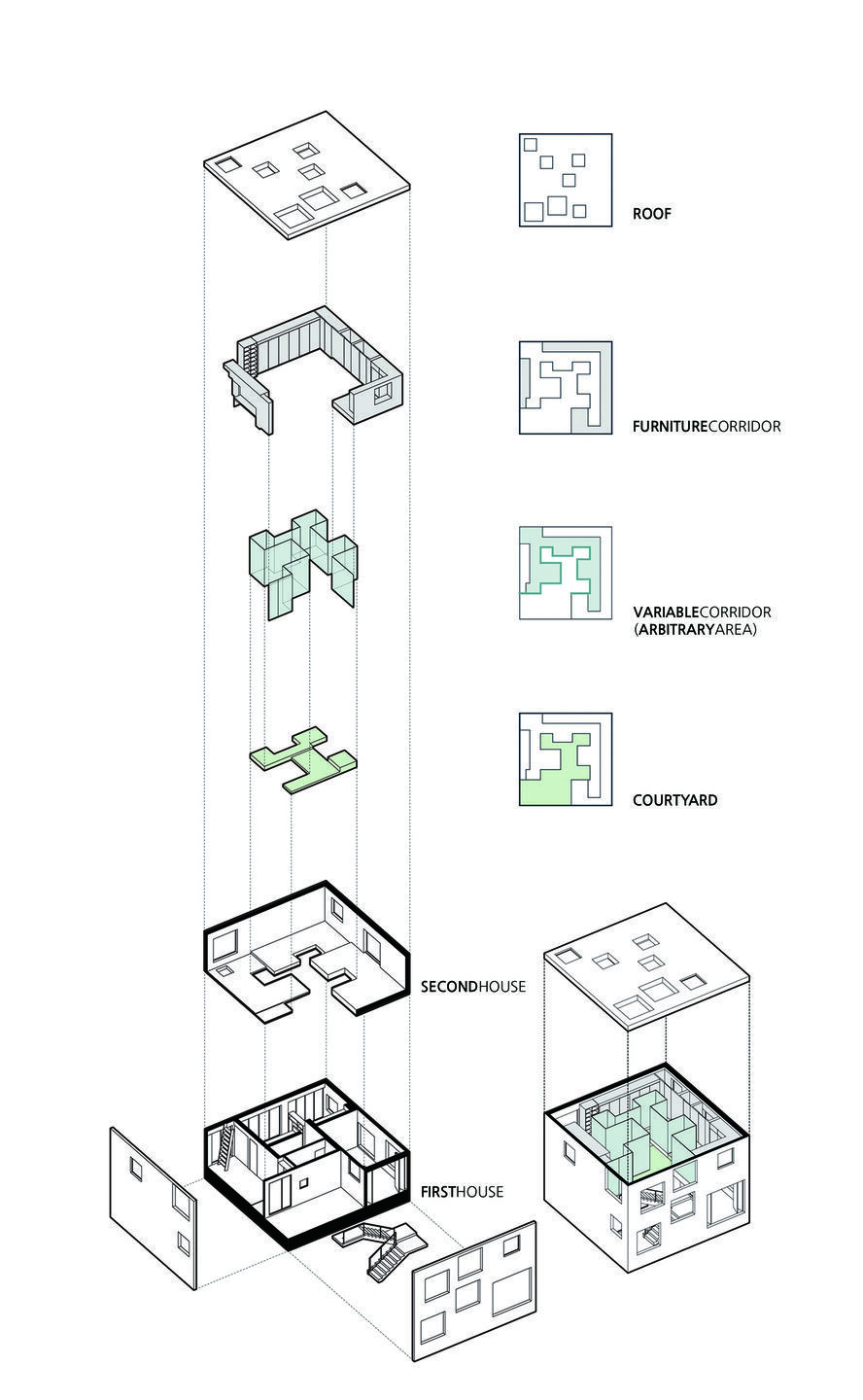 ROOF

FURNITURECORRIDOR

VARIABLECORRIDOR (ARBITRARYAREA)

COURTYARD

SECONDHOUSE

FIRSTHOUSE