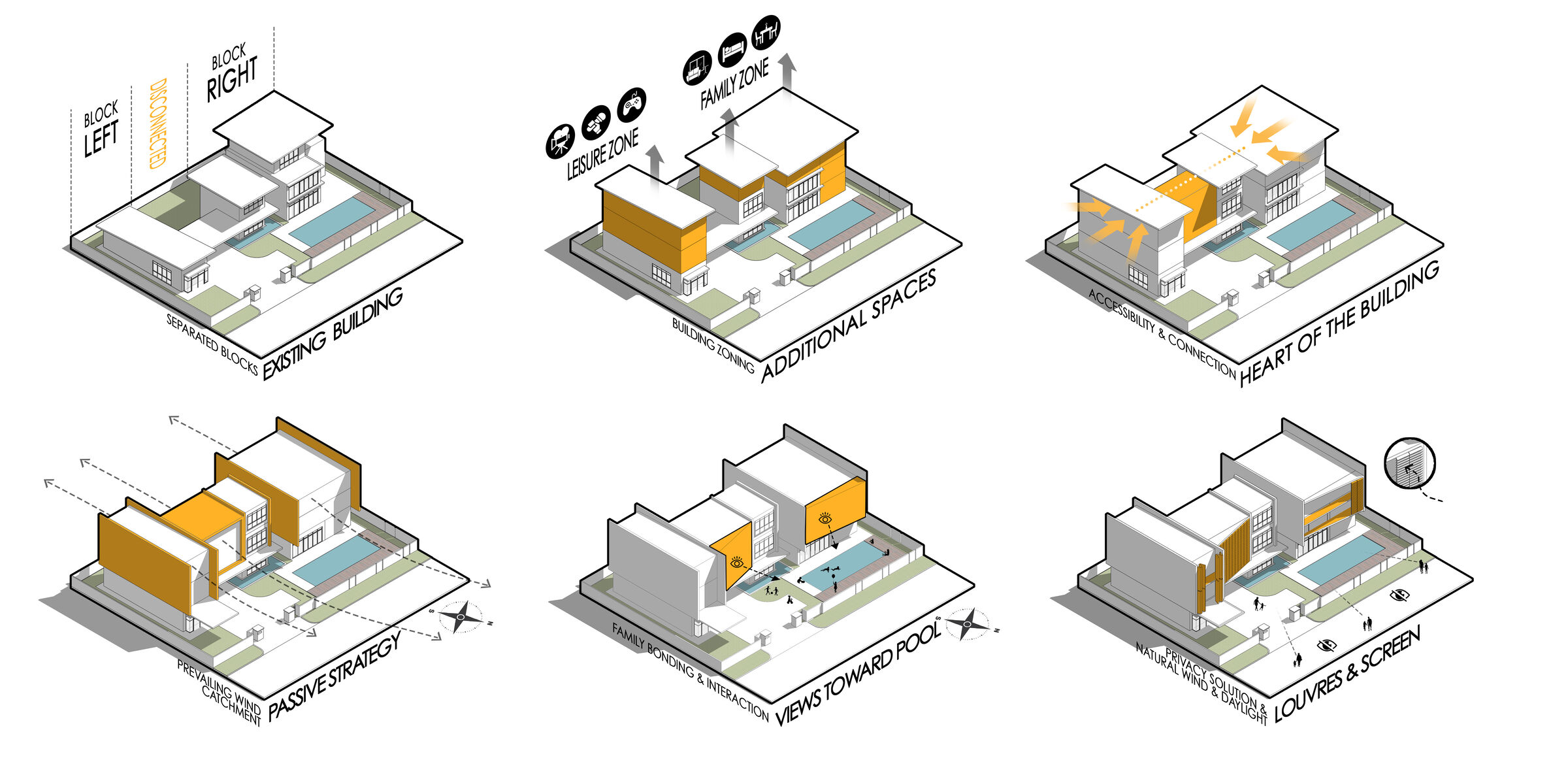 BLOCK LEFT

DISCONNECTED

BLOCK RIGHT

SEPARATED BLOCKS EXISTING BUILDING

LEISURE ZONE

FAMILY ZONE

BUILDING ZONING ADDITIONAL SPACES

ACCESSIBILITY & CONNECTION HEART OF THE BUILDING

S N

PREVAILING WIND CATCHMENT PASSIVE STRATEGY

S N

FAMILY BONDING & INTERACTION VIEWS TOWARD POOL

PRIVACY SOLUTION & NATURAL WIND & DAYLIGHT LOUVRES & SCREEN