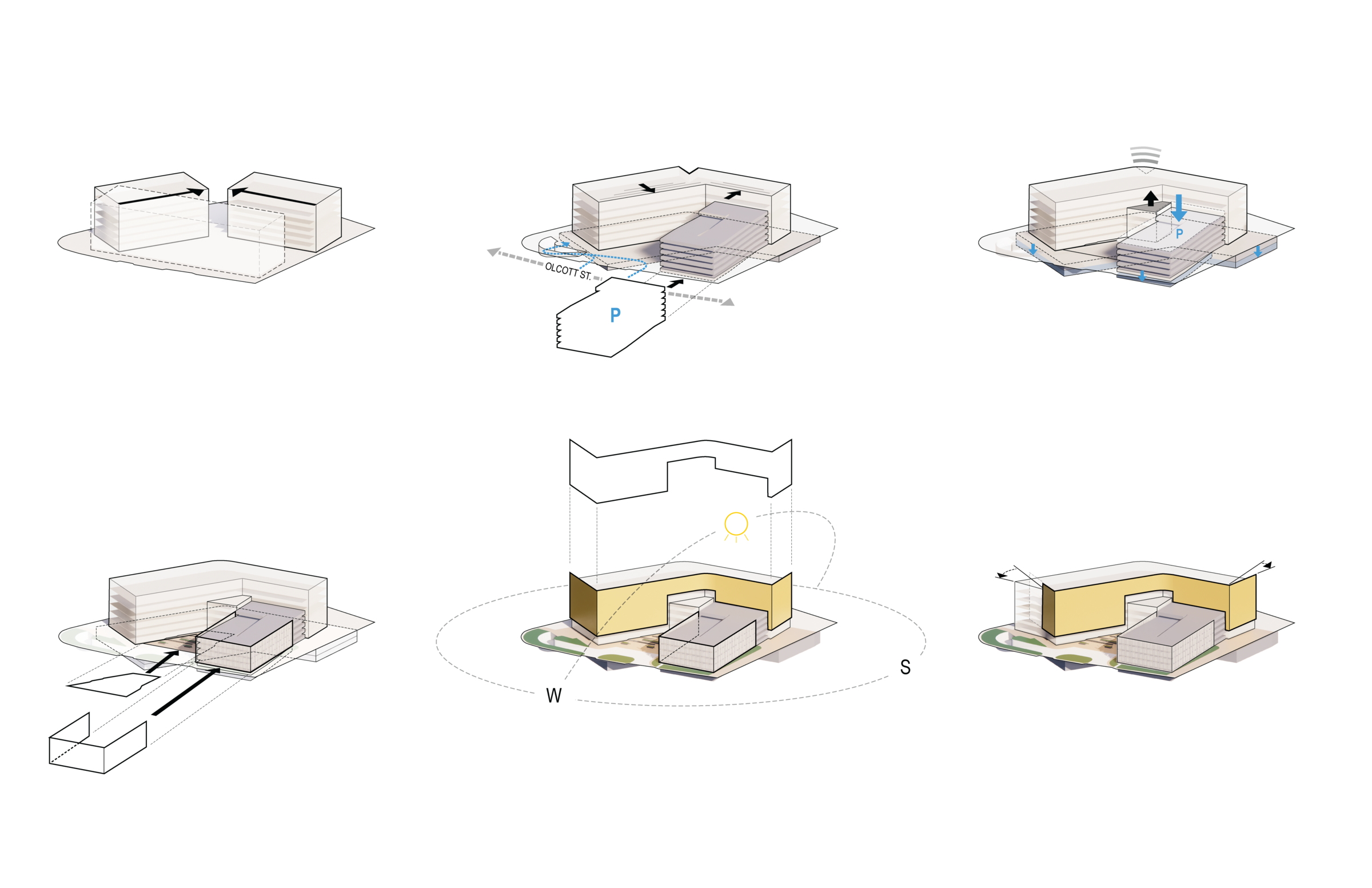 OLCOTT ST.

P

P

W

S