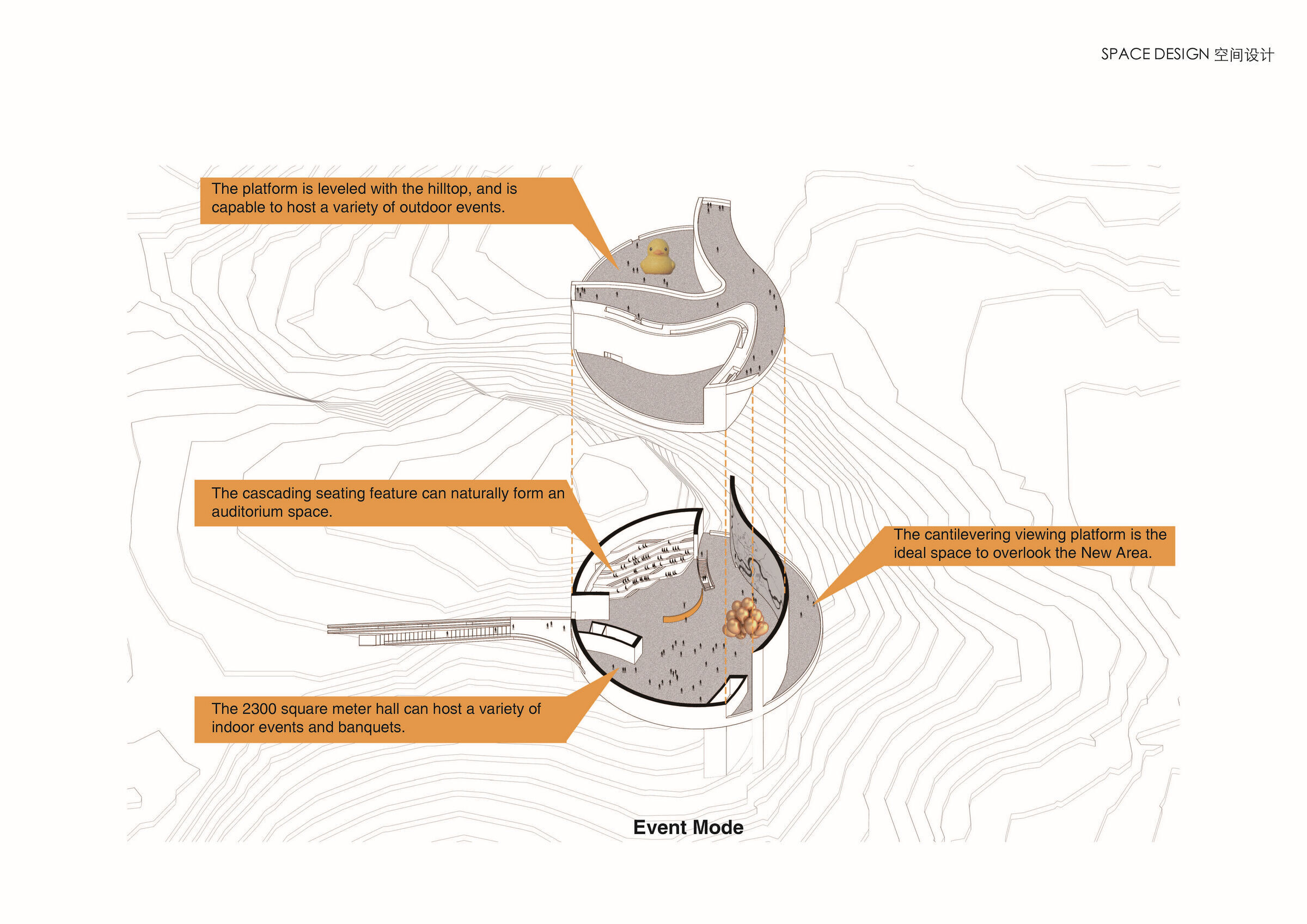 SPACE DESIGN 空间设计

The platform is leveled with the hilltop, and is capable to host a variety of outdoor events.

The cascading seating feature can naturally form an auditorium space.

The cantilevering viewing platform is the ideal space to overlook the New Area.

The 2300 square meter hall can host a variety of indoor events and banquets.

Event Mode