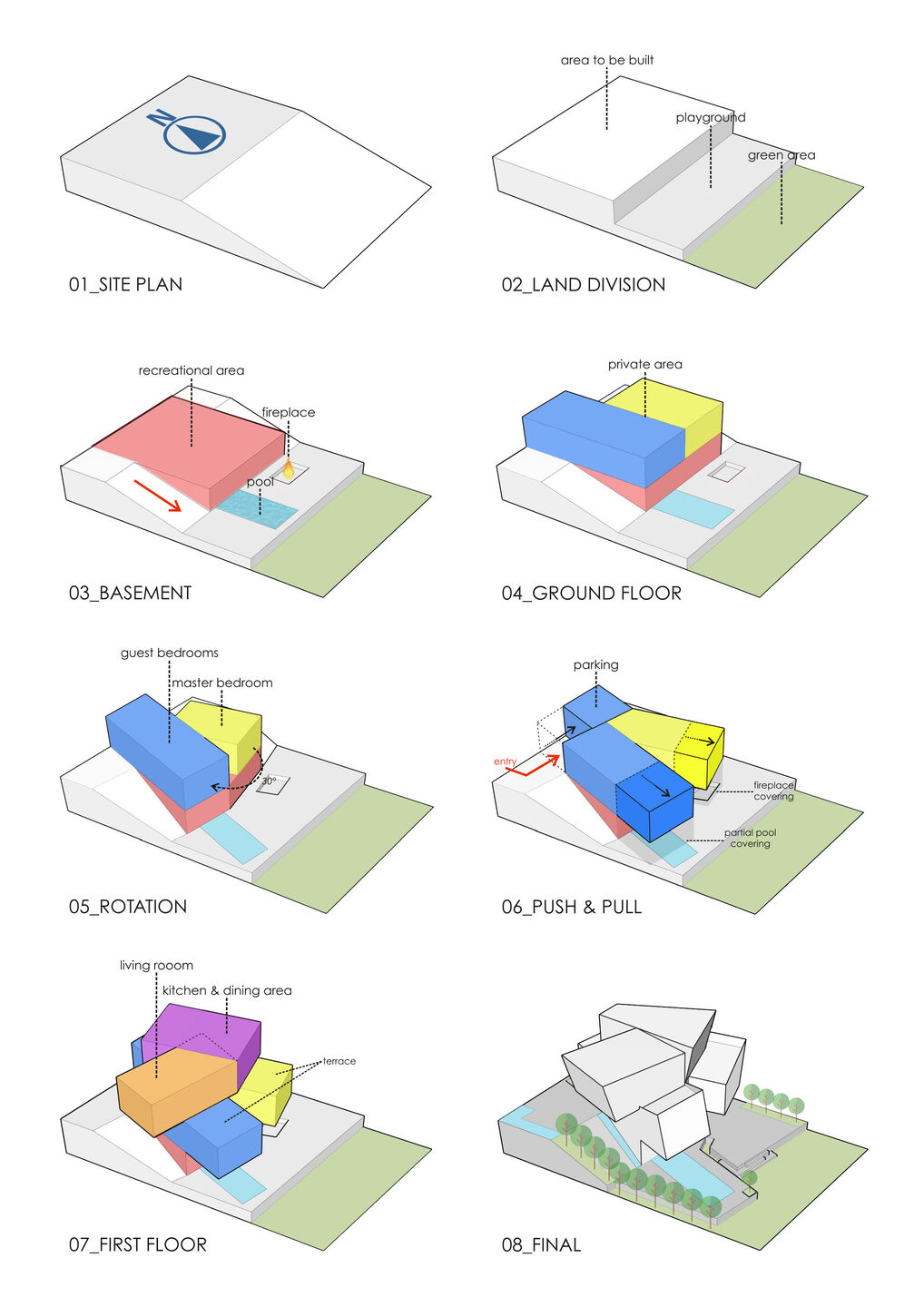 N

01_SITE PLAN

area to be built

playground

green area

02_LAND DIVISION

recreational area

fireplace

pool

03_BASEMENT

private area

04_GROUND FLOOR

guest bedrooms

master bedroom

30°

05_ROTATION

parking

entry

fireplace covering

partial pool covering

06_PUSH & PULL

living rooom

kitchen & dining area

terrace

07_FIRST FLOOR

08_FINAL